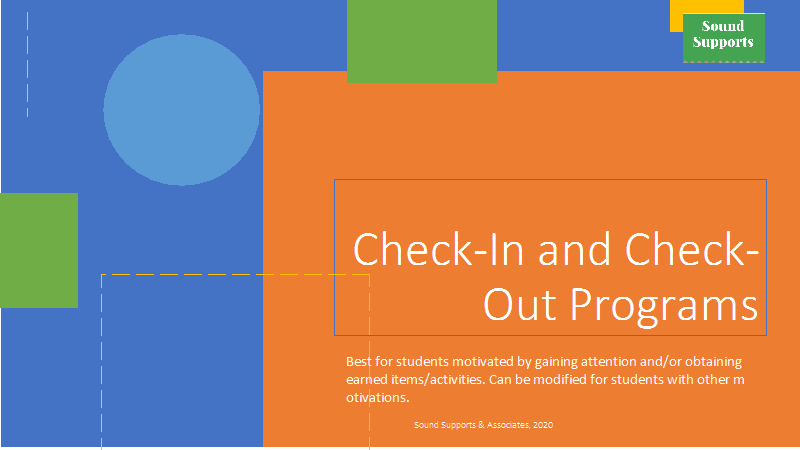 Sound Supports

Check-In and Check-Out Programs

Best for students motivated by gaining attention and/or obtaining earned items/activities. Can be modified for students with other m otivations.

Sound Supports & Associates, 2020